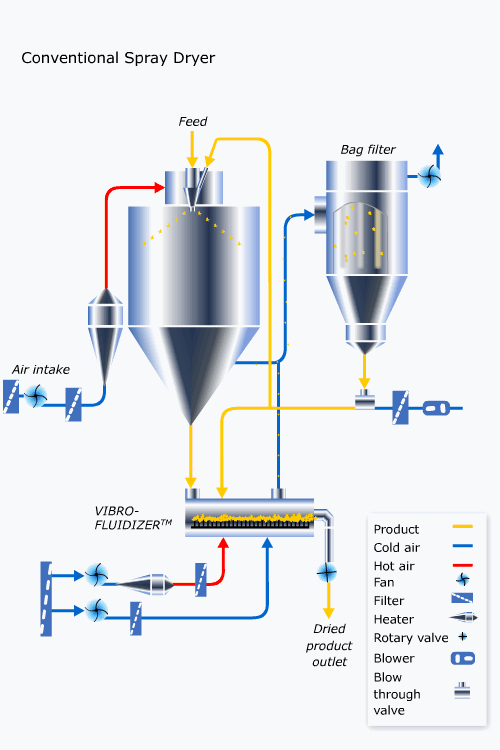 Conventional Spray Dryer

Feed

Bag filter

Air intake

VIBRO-FLUIDIZER™

Dried product outlet

Product
Cold air
Hot air
Fan
Filter
Heater
Rotary valve
Blower
Blow through valve